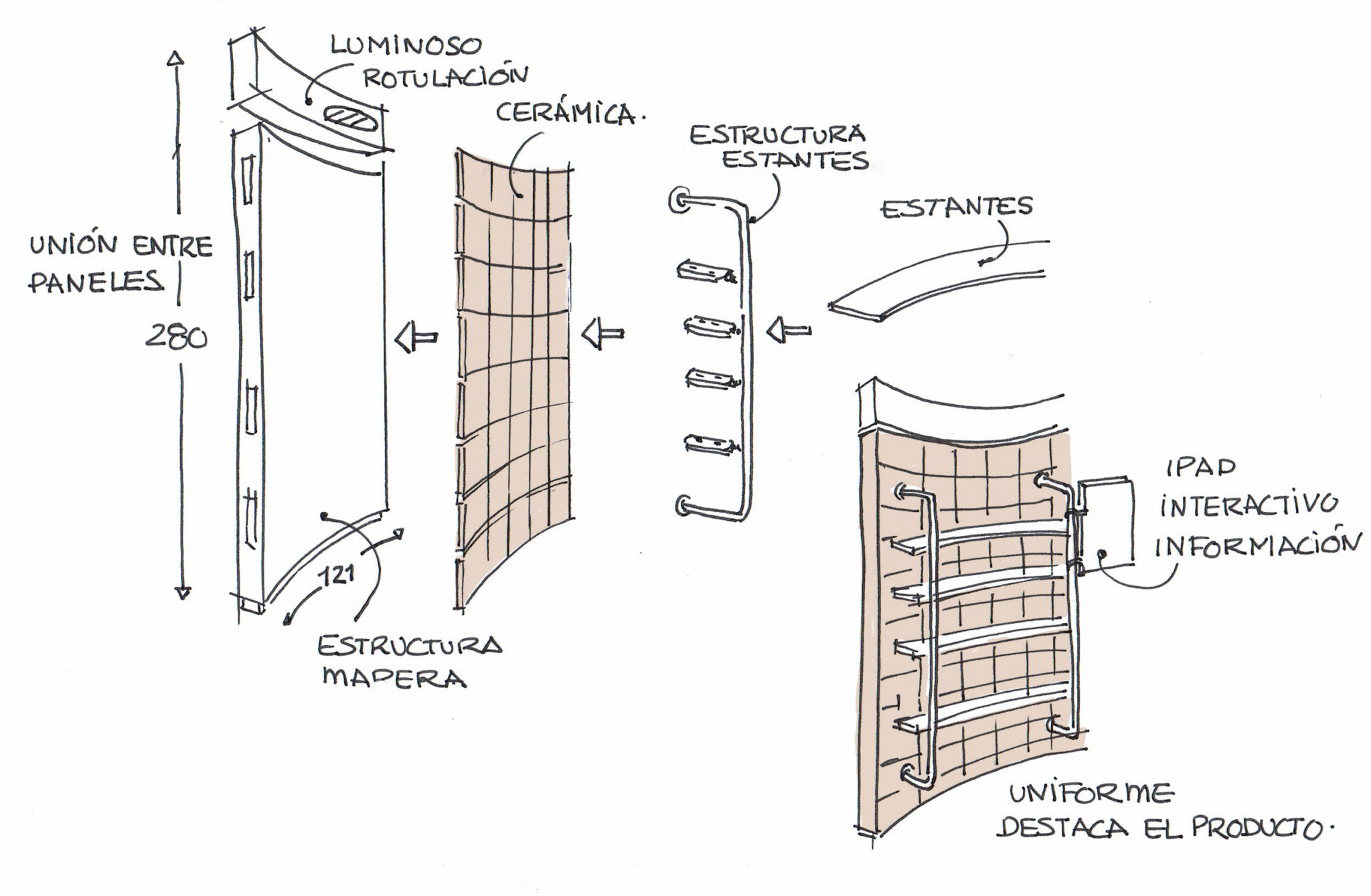 LUMINOSO
ROTULACIÓN

CERÁMICA.

ESTRUCTURA
ESTANTES

ESTANTES

UNIÓN ENTRE
PANELES

280

121

ESTRUCTURA
MADERA

IPAD
INTERACTIVO
INFORMACIÓN

UNIFORME
DESTACA EL PRODUCTO.